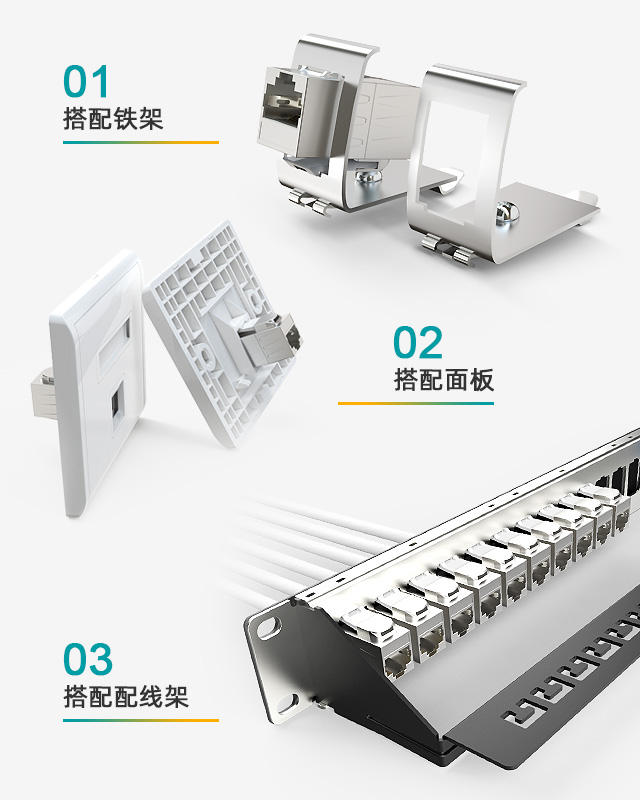 01
搭配铁架

02
搭配面板

03
搭配配线架